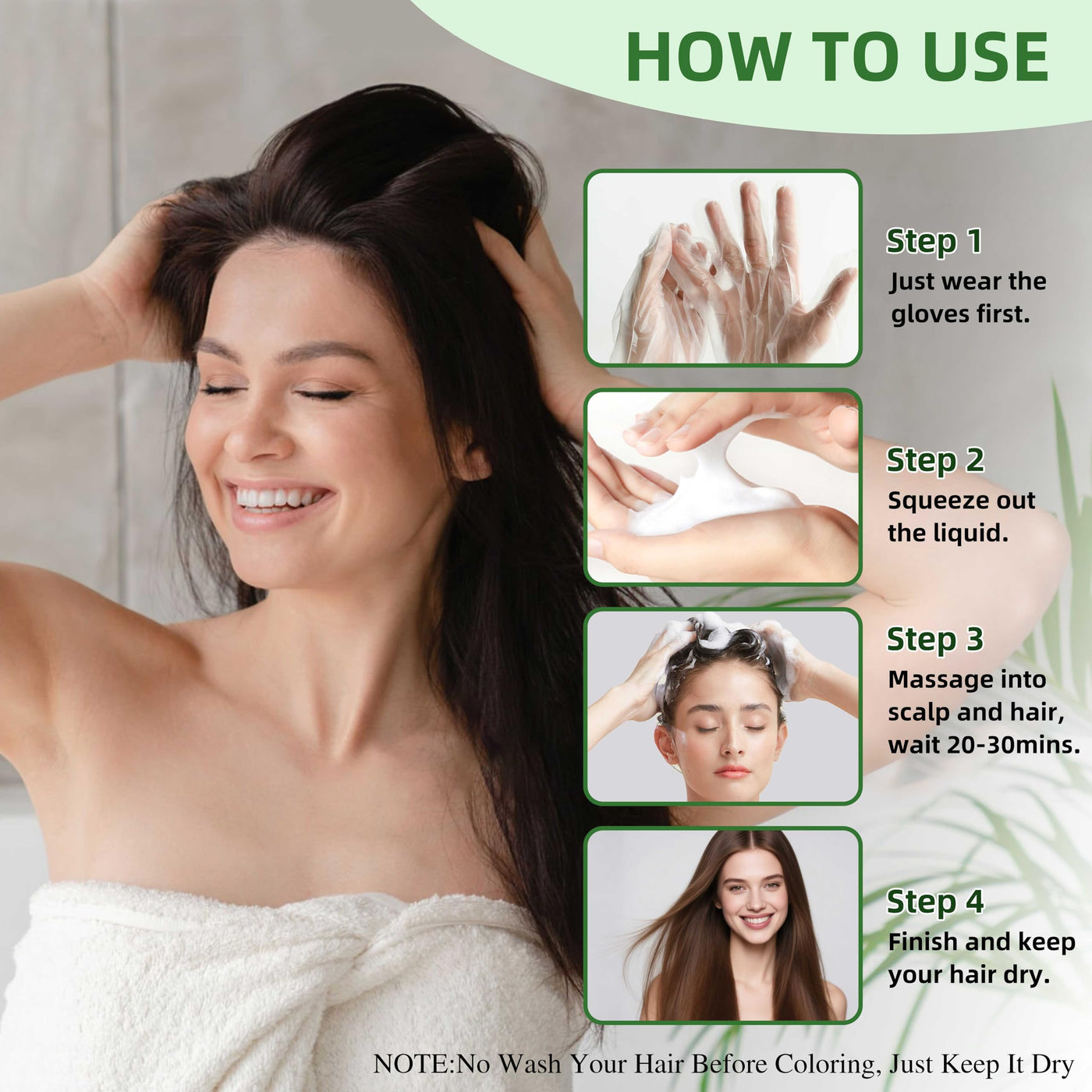 HOW TO USE

Step 1
Just wear the gloves first.

Step 2
Squeeze out the liquid.

Step 3
Massage into scalp and hair, wait 20-30mins.

Step 4
Finish and keep your hair dry.

NOTE:No Wash Your Hair Before Coloring, Just Keep It Dry