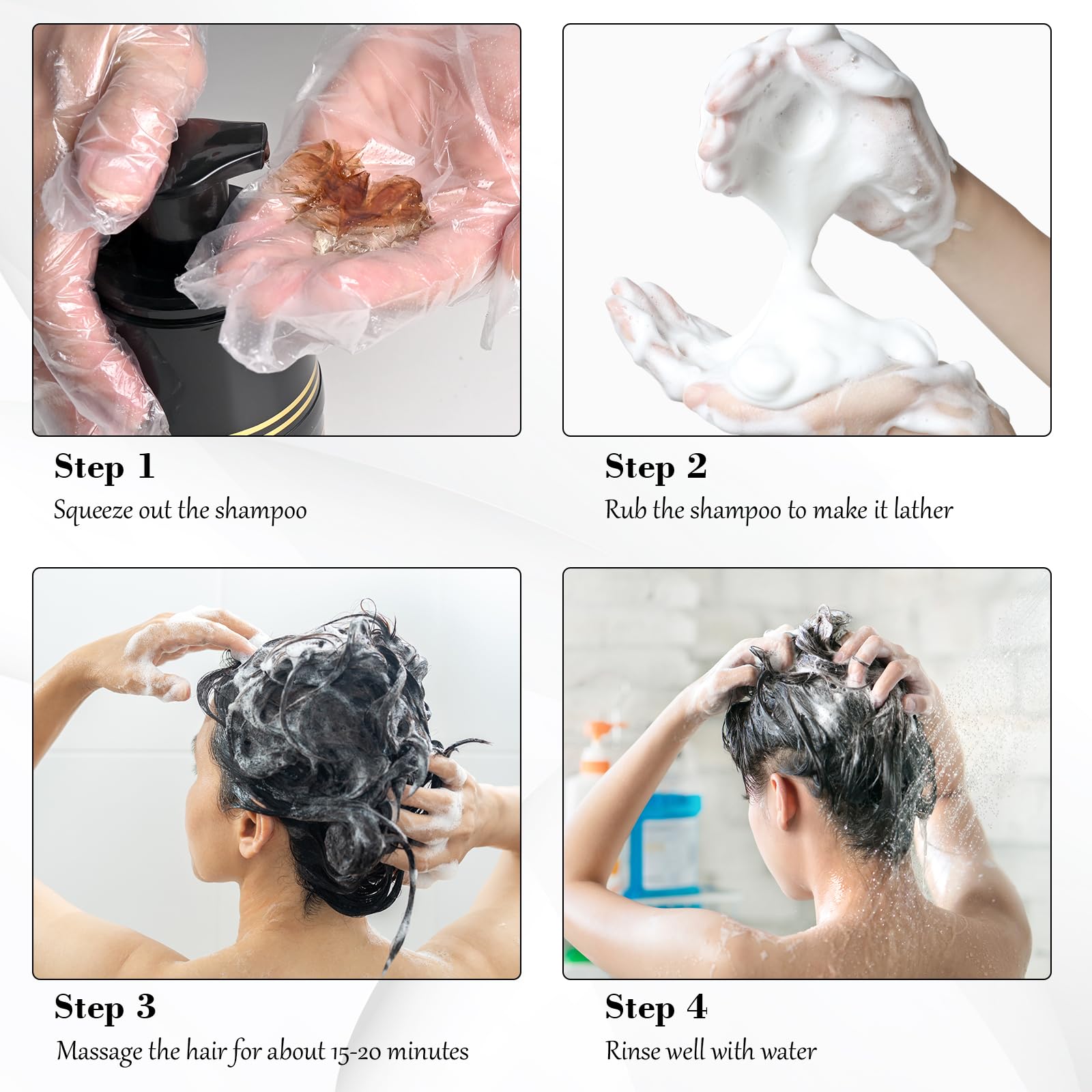 Step 1
Squeeze out the shampoo

Step 2
Rub the shampoo to make it lather

Step 3
Massage the hair for about 15-20 minutes

Step 4
Rinse well with water