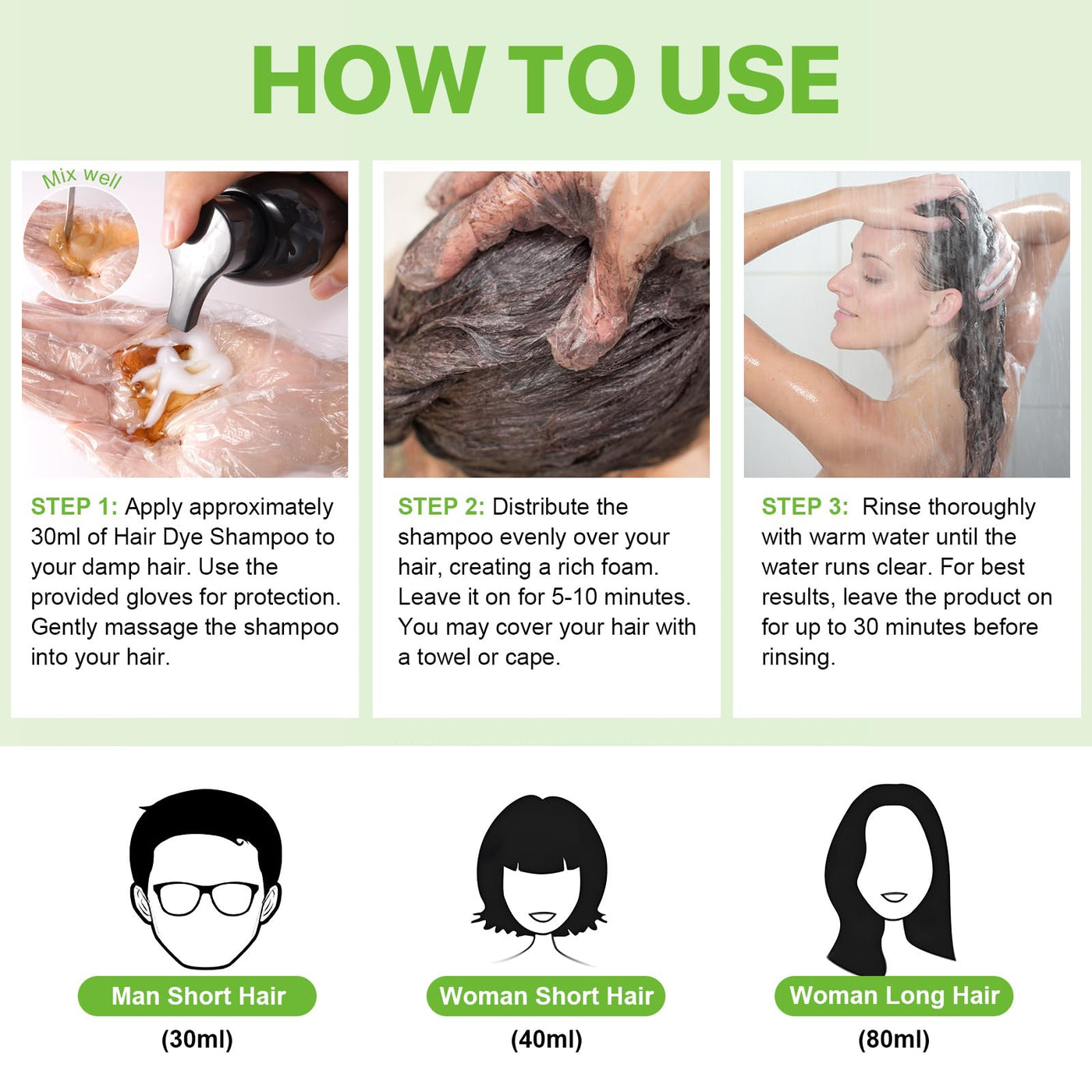 HOW TO USE

Mix well

STEP 1: Apply approximately 30ml of Hair Dye Shampoo to your damp hair. Use the provided gloves for protection. Gently massage the shampoo into your hair.

STEP 2: Distribute the shampoo evenly over your hair, creating a rich foam. Leave it on for 5-10 minutes. You may cover your hair with a towel or cape.

STEP 3: Rinse thoroughly with warm water until the water runs clear. For best results, leave the product on for up to 30 minutes before rinsing.

Man Short Hair
(30ml)

Woman Short Hair
(40ml)

Woman Long Hair
(80ml)